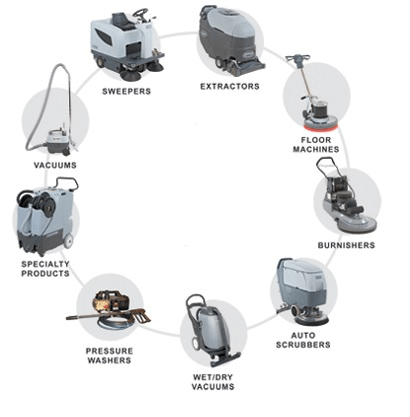 SWEEPERS

EXTRACTORS

FLOOR MACHINES

BURNISHERS

AUTO SCRUBBERS

WET/DRY VACUUMS

PRESSURE WASHERS

SPECIALTY PRODUCTS

VACUUMS